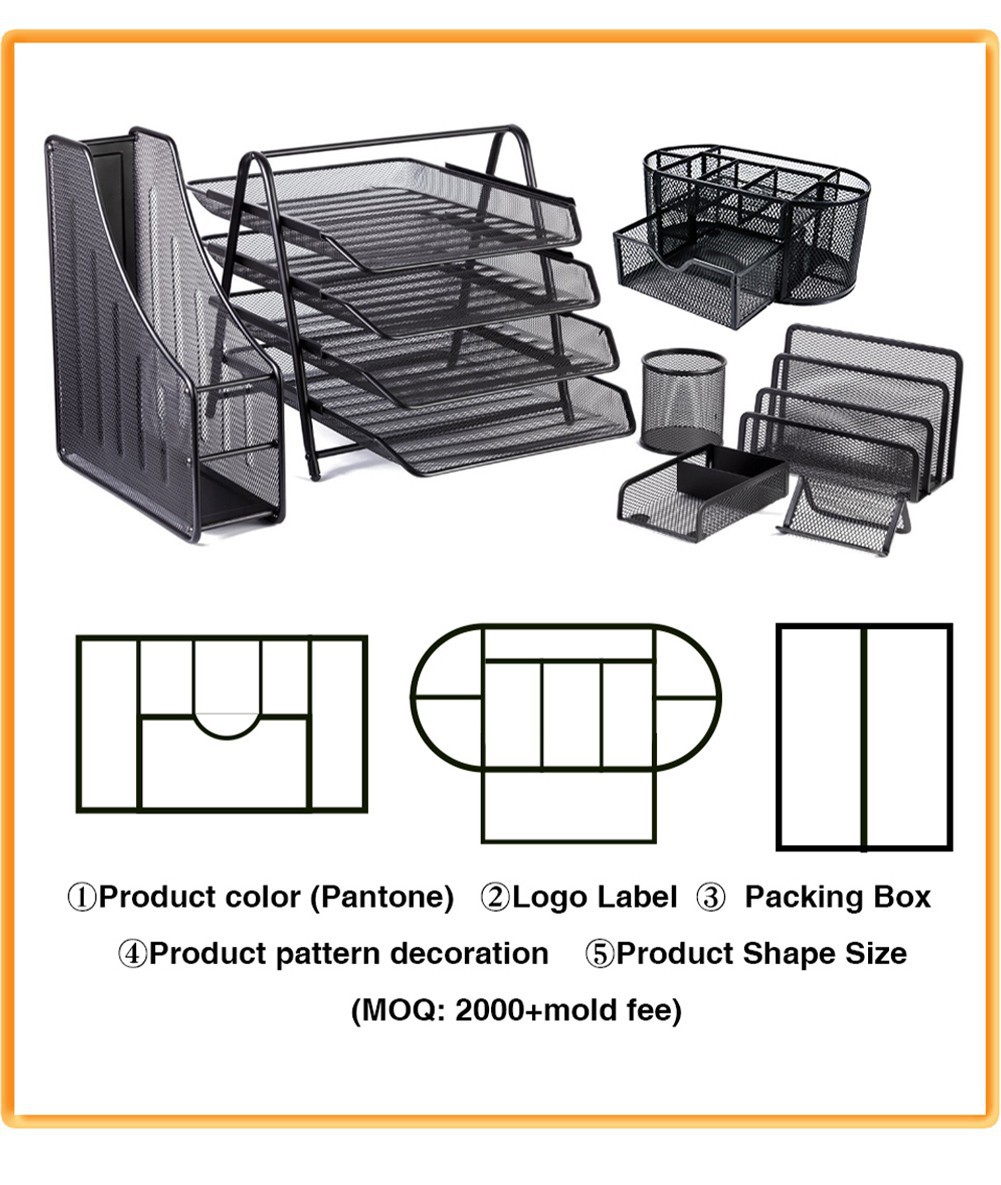 ①Product color (Pantone) ②Logo Label ③ Packing Box
④Product pattern decoration ⑤Product Shape Size
(MOQ: 2000+mold fee)